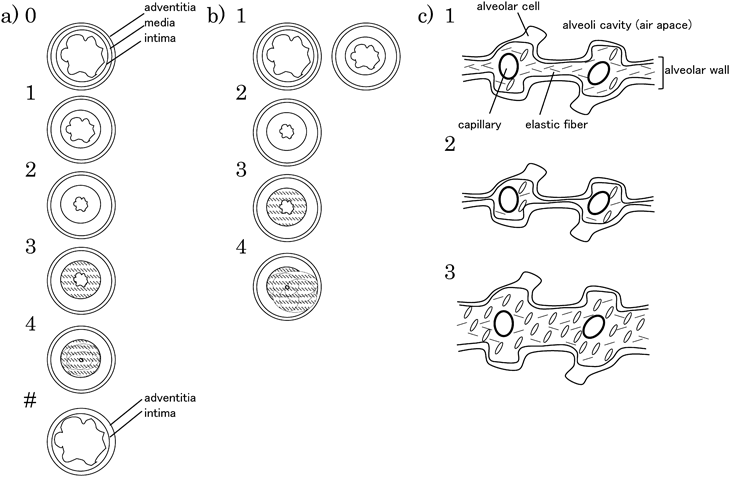 a) 0

adventitia
media
intima

1

2

3

4

#

adventitia
intima

b) 1

2

3

4

c) 1

alveolar cell
alveoli cavity (air apace)
alveolar wall
capillary
elastic fiber

2

3