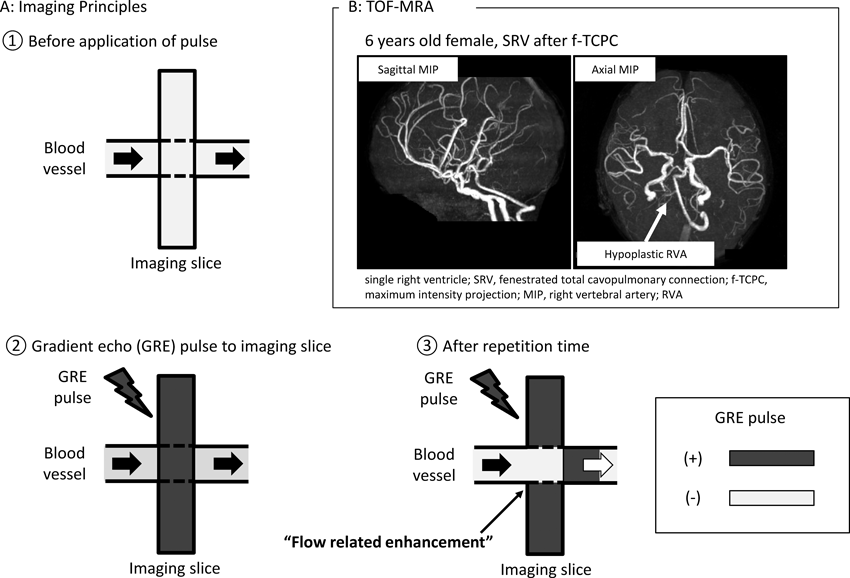 A: Imaging Principles

① Before application of pulse

Blood vessel

Imaging slice

B: TOF-MRA

6 years old female, SRV after f-TCPC

Sagittal MIP

Axial MIP

Hypoplastic RVA

single right ventricle; SRV, fenestrated total cavopulmonary connection; f-TCPC, maximum intensity projection; MIP, right vertebral artery; RVA

② Gradient echo (GRE) pulse to imaging slice

GRE pulse

Blood vessel

Imaging slice

③ After repetition time

GRE pulse

Blood vessel

"Flow related enhancement"

Imaging slice

GRE pulse

(+)

(-)